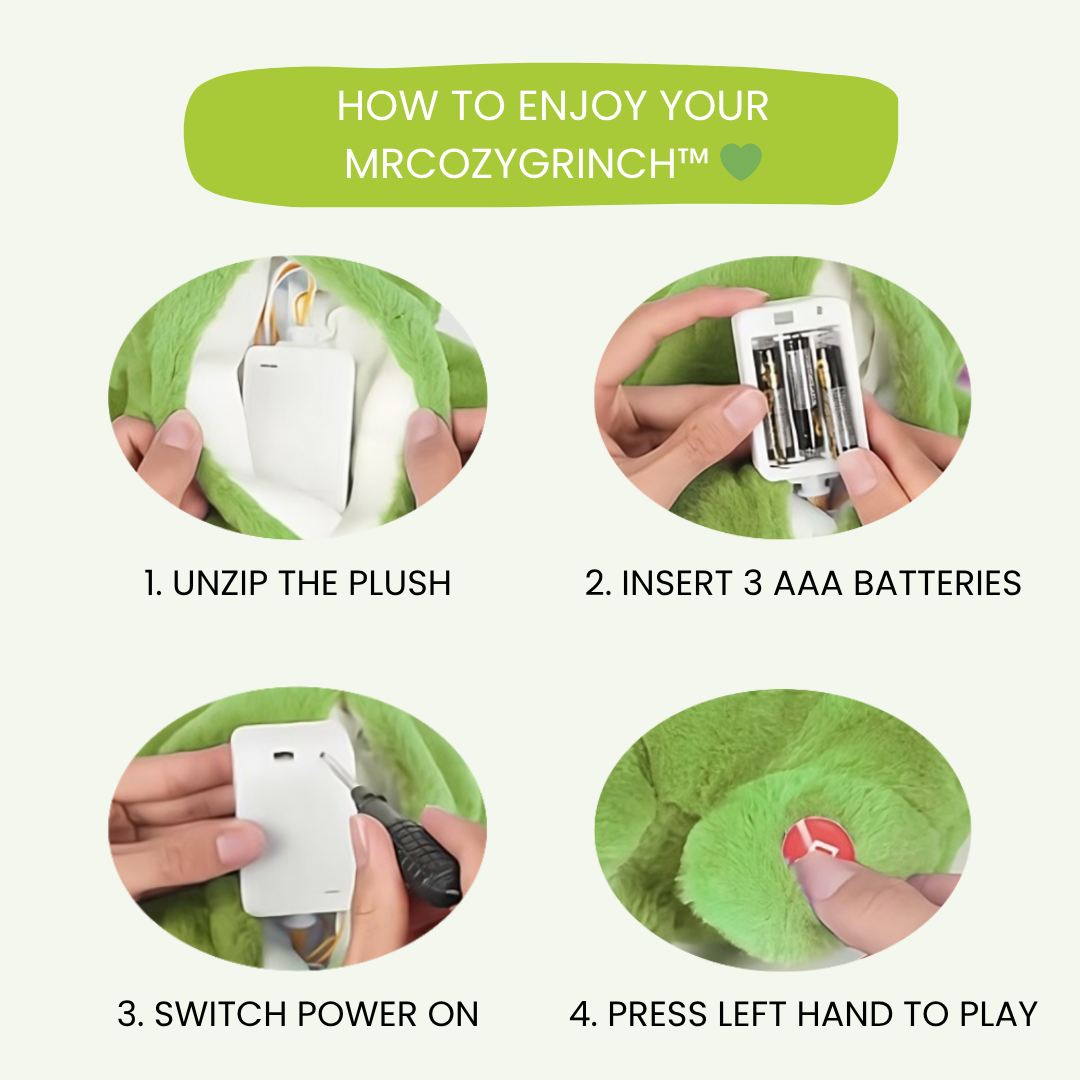 HOW TO ENJOY YOUR MRCOZYGRINCH™ 💚

1. UNZIP THE PLUSH

2. INSERT 3 AAA BATTERIES

3. SWITCH POWER ON

4. PRESS LEFT HAND TO PLAY